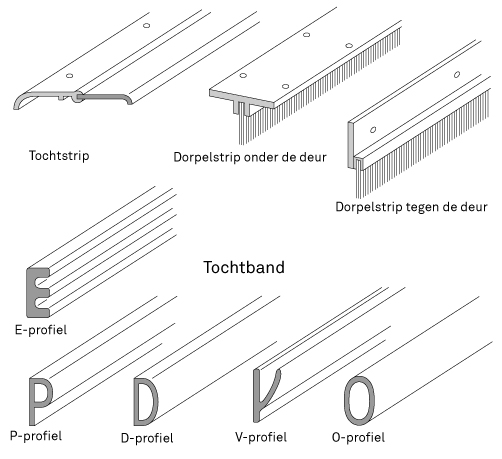 Tochtstrip

Dorpelstrip onder de deur

Dorpelstrip tegen de deur

Tochtband

E-profiel

P-profiel

D-profiel

V-profiel

O-profiel